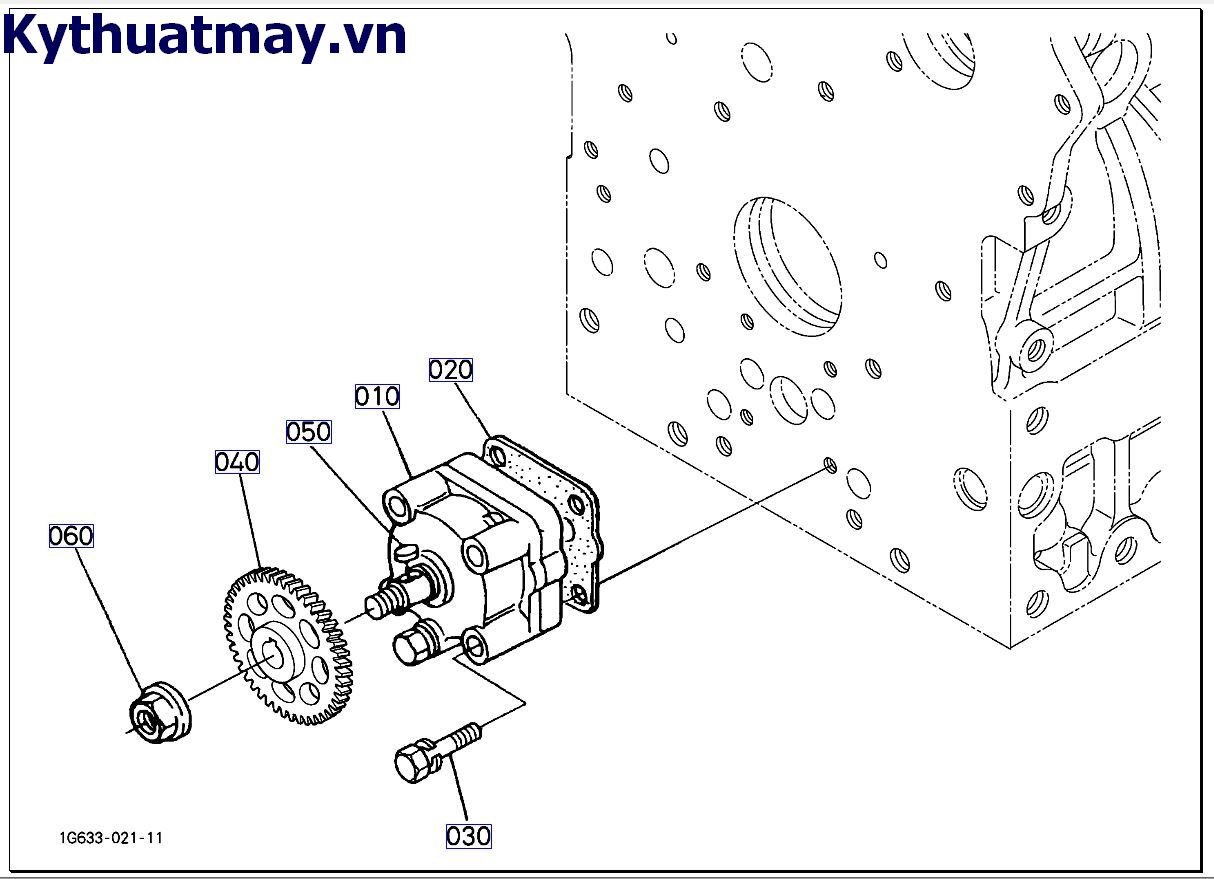 Kythuatmay.vn

020
010
050
040
060
030

1G633-021-11